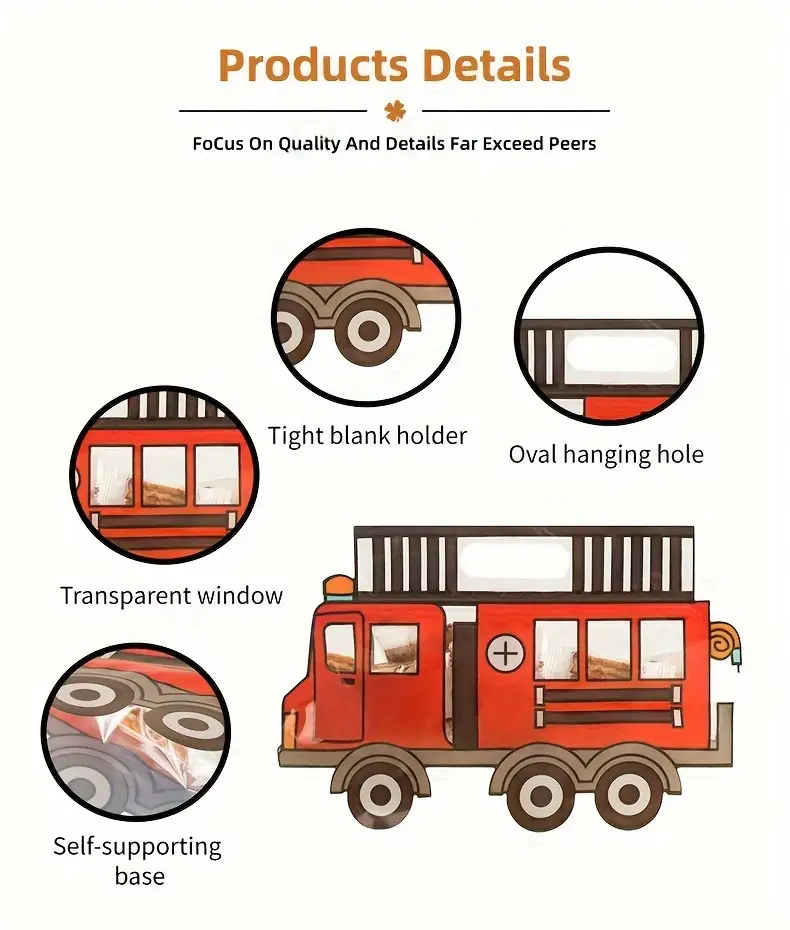 Products Details

FoCus On Quality And Details Far Exceed Peers

Tight blank holder

Oval hanging hole

Transparent window

Self-supporting base