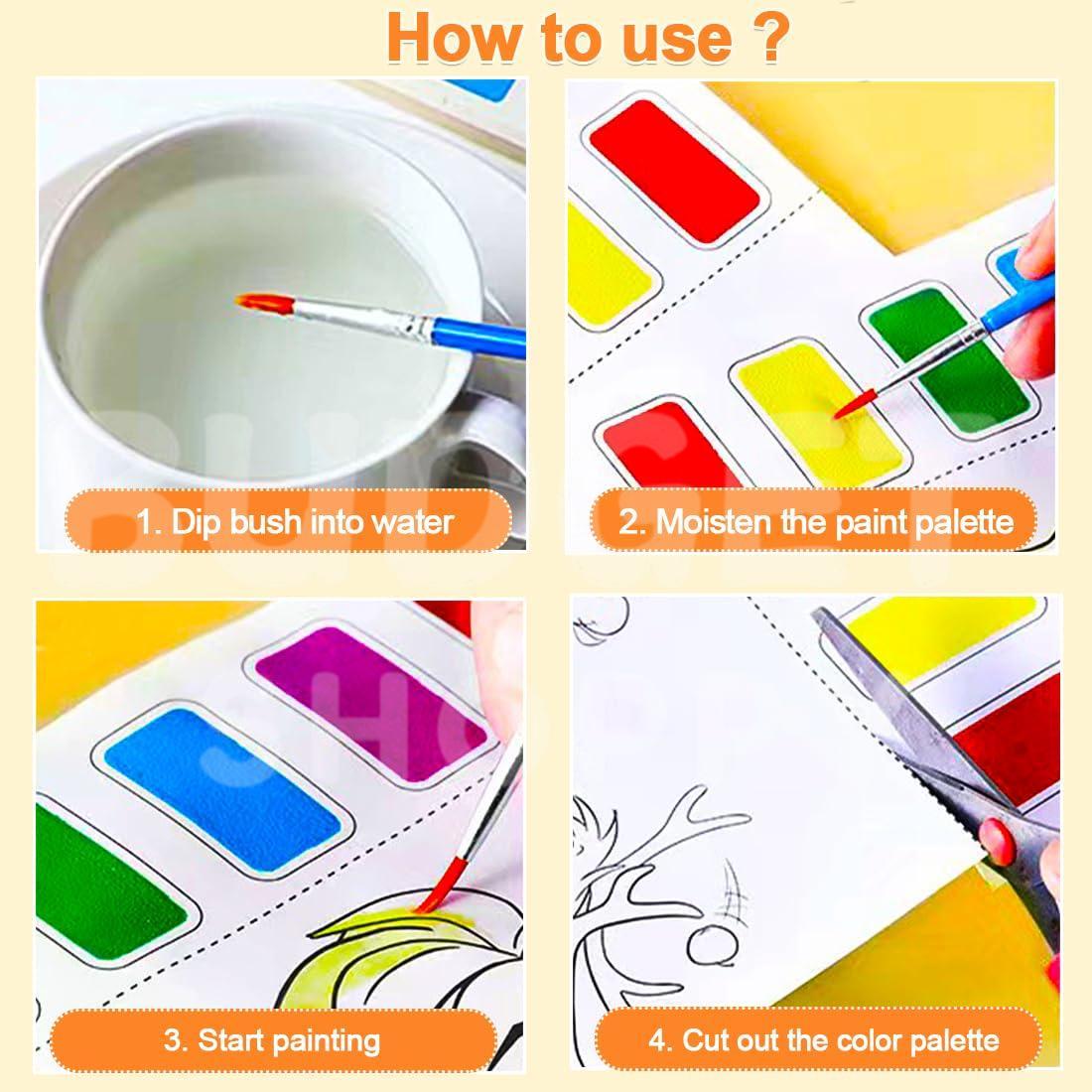 How to use ?

1. Dip bush into water

2. Moisten the paint palette

3. Start painting

4. Cut out the color palette